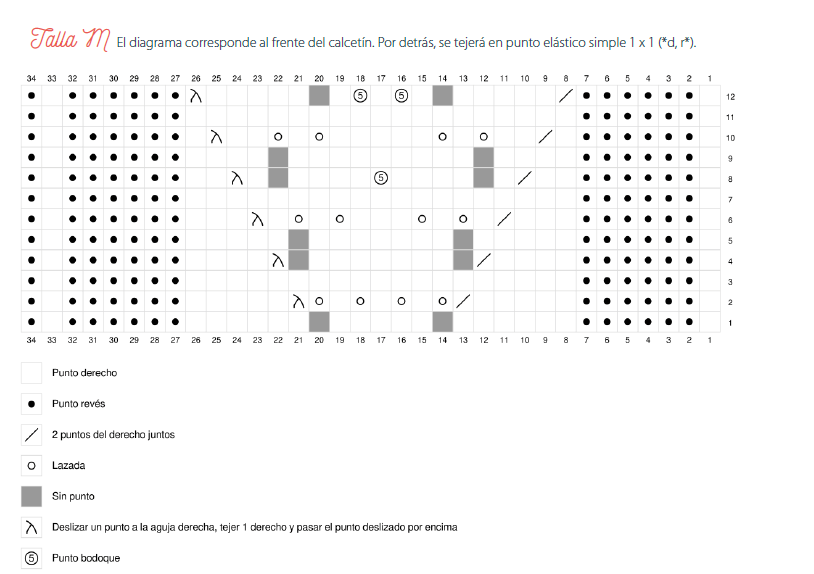 Talla M El diagrama corresponde al frente del calcetín. Por detrás, se tejerá en punto elástico simple 1 x 1 (*d, r*).

34 33 32 31 30 29 28 27 26 25 24 23 22 21 20 19 18 17 16 15 14 13 12 11 10 9 8 7 6 5 4 3 2 1

12
11
10
9
8
7
6
5
4
3
2
1

34 33 32 31 30 29 28 27 26 25 24 23 22 21 20 19 18 17 16 15 14 13 12 11 10 9 8 7 6 5 4 3 2 1

Punto derecho

Punto revés

2 puntos del derecho juntos

Lazada

Sin punto

Deslizar un punto a la aguja derecha, tejer 1 derecho y pasar el punto deslizado por encima

Punto bodoque